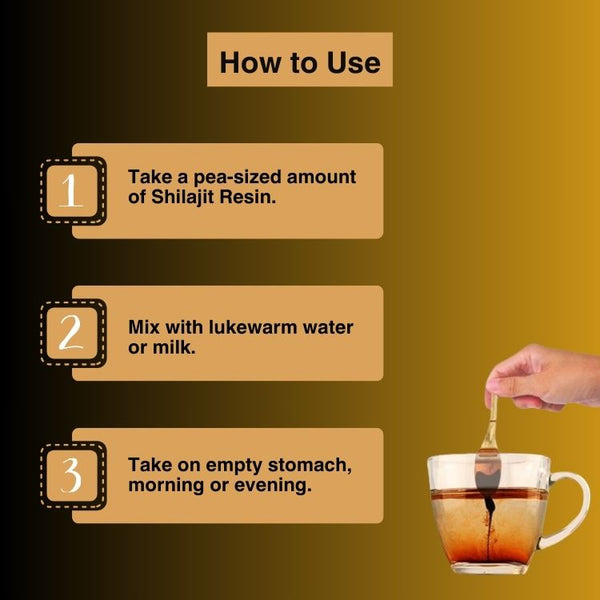 How to Use

1 Take a pea-sized amount of Shilajit Resin.

2 Mix with lukewarm water or milk.

3 Take on empty stomach, morning or evening.